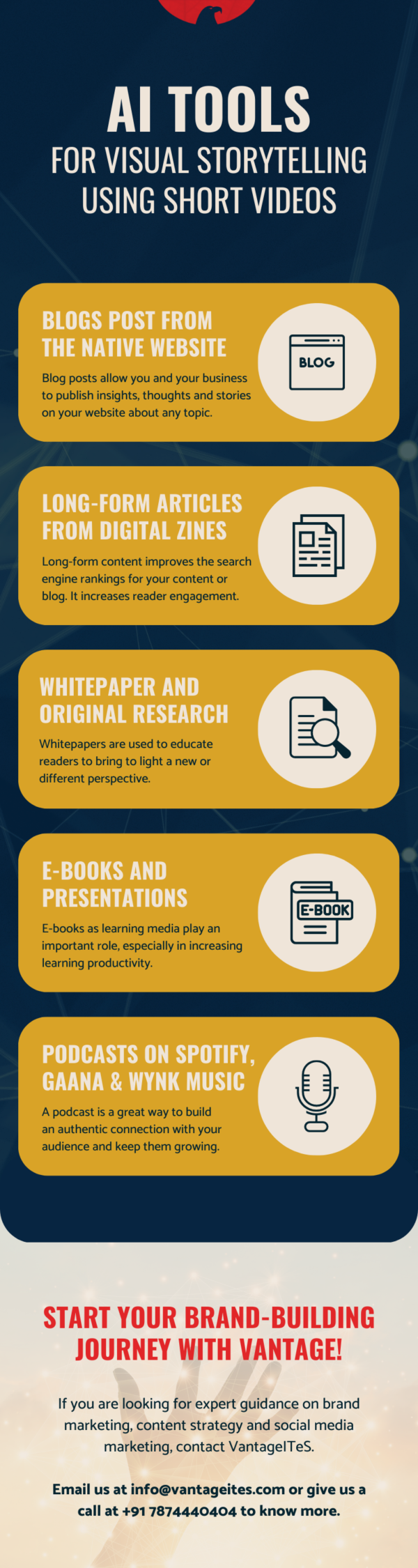 AI TOOLS
FOR VISUAL STORYTELLING USING SHORT VIDEOS

BLOGS POST FROM THE NATIVE WEBSITE

Blog posts allow you and your business to publish insights, thoughts and stories on your website about any topic.

BLOG

LONG-FORM ARTICLES FROM DIGITAL ZINES

Long-form content improves the search engine rankings for your content or blog. It increases reader engagement.

WHITEPAPER AND ORIGINAL RESEARCH

Whitepapers are used to educate readers to bring to light a new or different perspective.

E-BOOKS AND PRESENTATIONS

E-books as learning media play an important role, especially in increasing learning productivity.

E-BOOK

PODCASTS ON SPOTIFY, GAANA & WYNK MUSIC

A podcast is a great way to build an authentic connection with your audience and keep them growing.

START YOUR BRAND-BUILDING JOURNEY WITH VANTAGE!

If you are looking for expert guidance on brand marketing, content strategy and social media marketing, contact VantageITeS.

Email us at info@vantageites.com or give us a call at +91 7874440404 to know more.