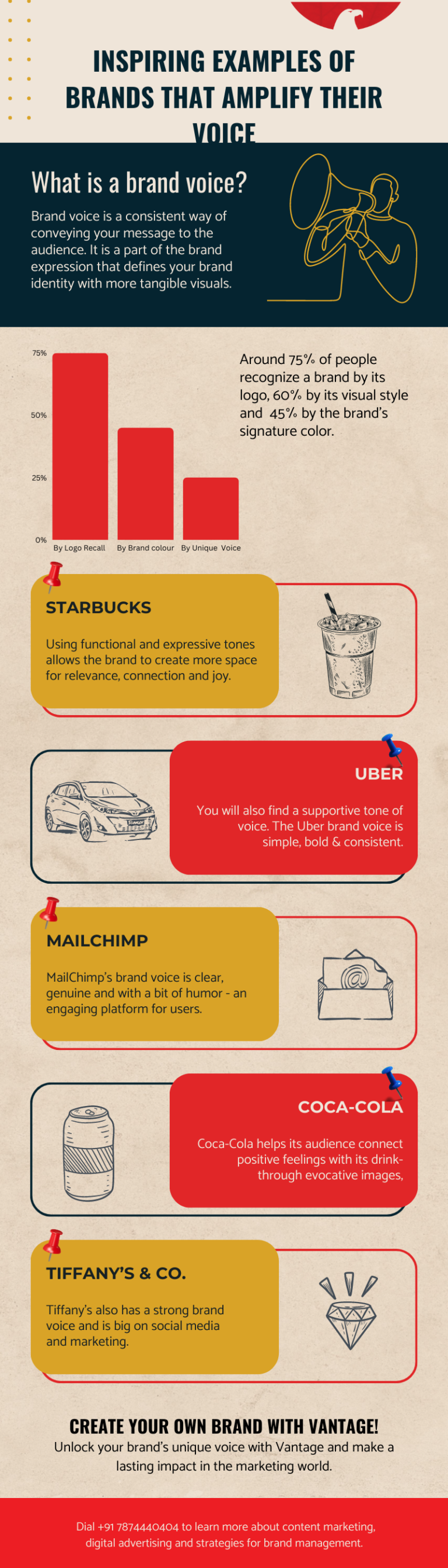 INSPIRING EXAMPLES OF BRANDS THAT AMPLIFY THEIR VOICE

What is a brand voice?

Brand voice is a consistent way of conveying your message to the audience. It is a part of the brand expression that defines your brand identity with more tangible visuals.

75%
50%
25%
0%
By Logo Recall
By Brand colour
By Unique Voice

Around 75% of people recognize a brand by its logo, 60% by its visual style and 45% by the brand's signature color.

STARBUCKS

Using functional and expressive tones allows the brand to create more space for relevance, connection and joy.

UBER

You will also find a supportive tone of voice. The Uber brand voice is simple, bold & consistent.

MAILCHIMP

MailChimp's brand voice is clear, genuine and with a bit of humor - an engaging platform for users.

COCA-COLA

Coca-Cola helps its audience connect positive feelings with its drink- through evocative images,

TIFFANY'S & CO.

Tiffany's also has a strong brand voice and is big on social media and marketing.

CREATE YOUR OWN BRAND WITH VANTAGE!

Unlock your brand's unique voice with Vantage and make a lasting impact in the marketing world.

Dial +91 7874440404 to learn more about content marketing, digital advertising and strategies for brand management.