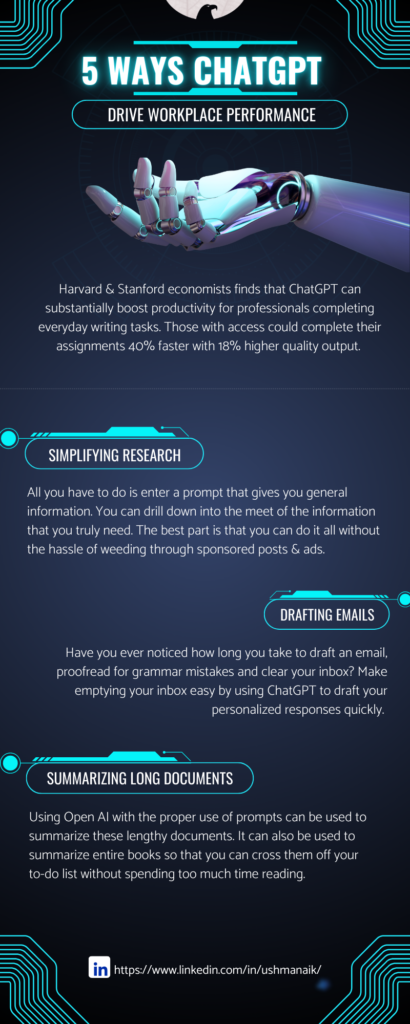 5 WAYS CHATGPT

DRIVE WORKPLACE PERFORMANCE

Harvard & Stanford economists finds that ChatGPT can substantially boost productivity for professionals completing everyday writing tasks. Those with access could complete their assignments 40% faster with 18% higher quality output.

SIMPLIFYING RESEARCH

All you have to do is enter a prompt that gives you general information. You can drill down into the meet of the information that you truly need. The best part is that you can do it all without the hassle of weeding through sponsored posts & ads.

DRAFTING EMAILS

Have you ever noticed how long you take to draft an email, proofread for grammar mistakes and clear your inbox? Make emptying your inbox easy by using ChatGPT to draft your personalized responses quickly.

SUMMARIZING LONG DOCUMENTS

Using Open AI with the proper use of prompts can be used to summarize these lengthy documents. It can also be used to summarize entire books so that you can cross them off your to-do list without spending too much time reading.

in https://www.linkedin.com/in/ushmanaik/