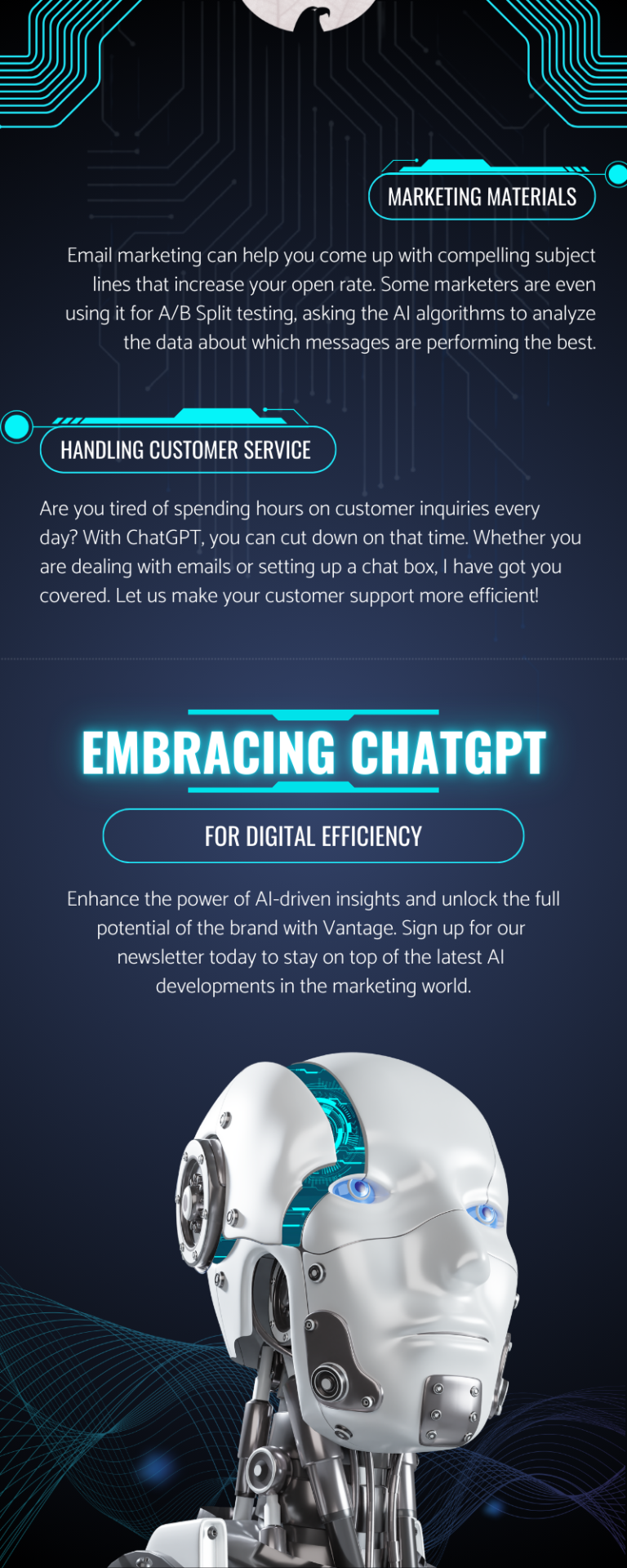 MARKETING MATERIALS

Email marketing can help you come up with compelling subject lines that increase your open rate. Some marketers are even using it for A/B Split testing, asking the AI algorithms to analyze the data about which messages are performing the best.

HANDLING CUSTOMER SERVICE

Are you tired of spending hours on customer inquiries every day? With ChatGPT, you can cut down on that time. Whether you are dealing with emails or setting up a chat box, I have got you covered. Let us make your customer support more efficient!

EMBRACING CHATGPT

FOR DIGITAL EFFICIENCY

Enhance the power of AI-driven insights and unlock the full potential of the brand with Vantage. Sign up for our newsletter today to stay on top of the latest AI developments in the marketing world.