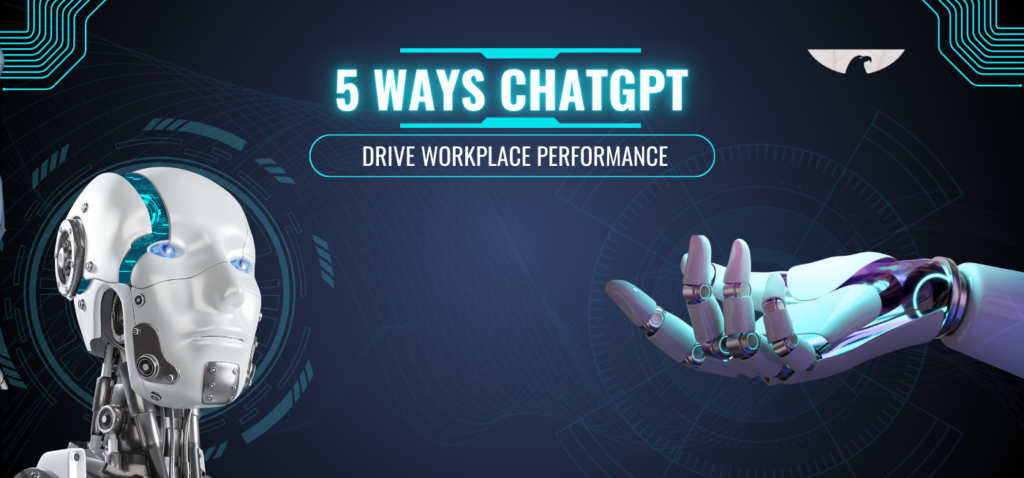 5 WAYS CHATGPT

DRIVE WORKPLACE PERFORMANCE